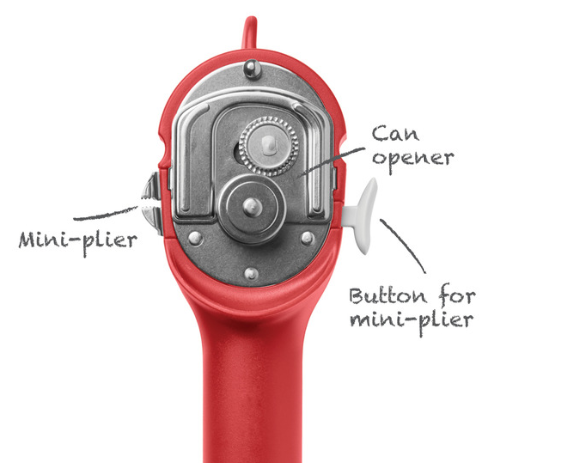 Can opener

Mini-plier

Button for mini-plier